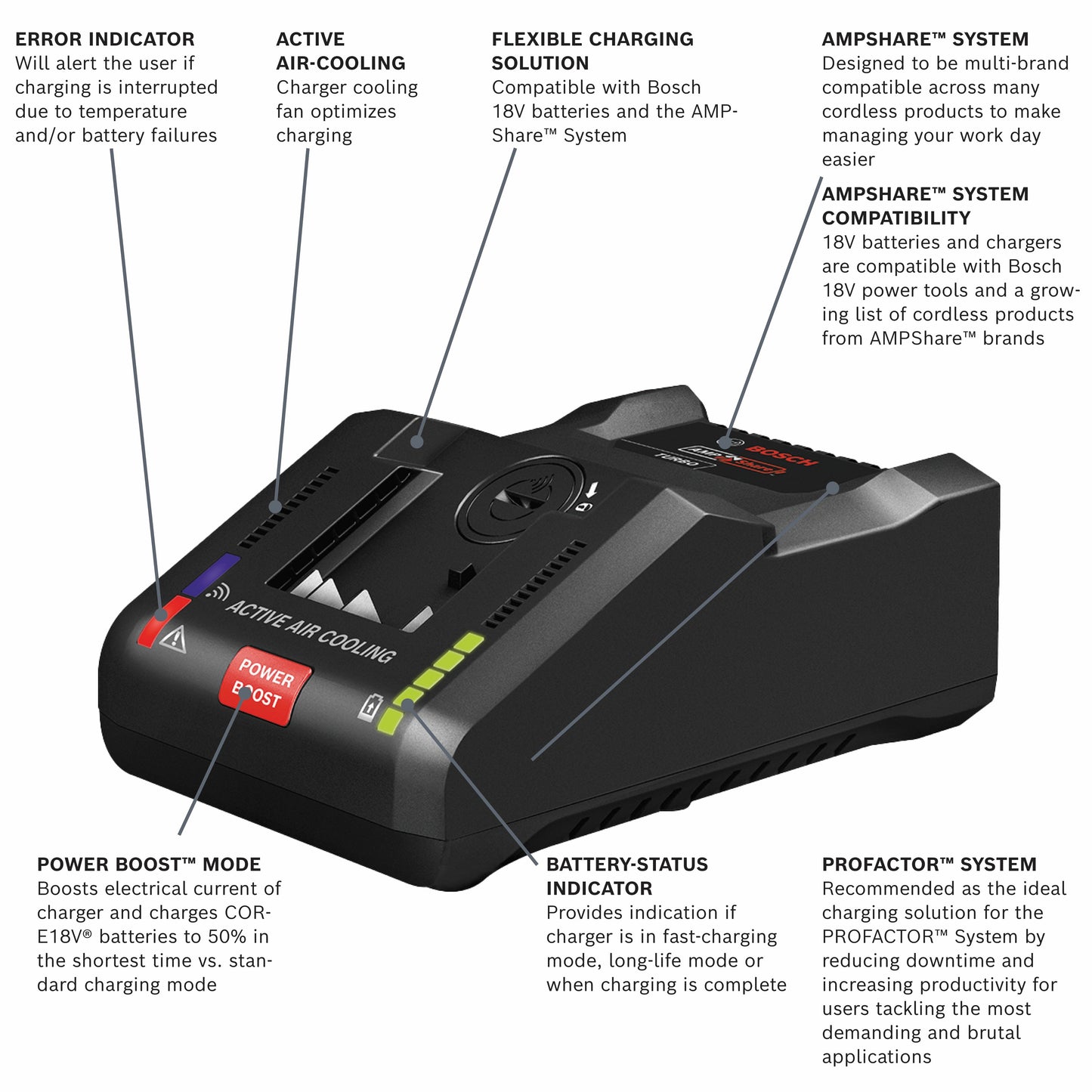 ERROR INDICATOR
Will alert the user if charging is interrupted due to temperature and/or battery failures

ACTIVE AIR-COOLING
Charger cooling fan optimizes charging

FLEXIBLE CHARGING SOLUTION
Compatible with Bosch 18V batteries and the AMPShare™ System

AMPSHARE™ SYSTEM
Designed to be multi-brand compatible across many cordless products to make managing your work day easier

AMPSHARE™ SYSTEM COMPATIBILITY
18V batteries and chargers are compatible with Bosch 18V power tools and a growing list of cordless products from AMPShare™ brands

BOSCH
AMPShare
TURBO

ACTIVE AIR COOLING

POWER BOOST

POWER BOOST™ MODE
Boosts electrical current of charger and charges CORE18V® batteries to 50% in the shortest time vs. standard charging mode

BATTERY-STATUS INDICATOR
Provides indication if charger is in fast-charging mode, long-life mode or when charging is complete

PROFACTOR™ SYSTEM
Recommended as the ideal charging solution for the PROFACTOR™ System by reducing downtime and increasing productivity for users tackling the most demanding and brutal applications