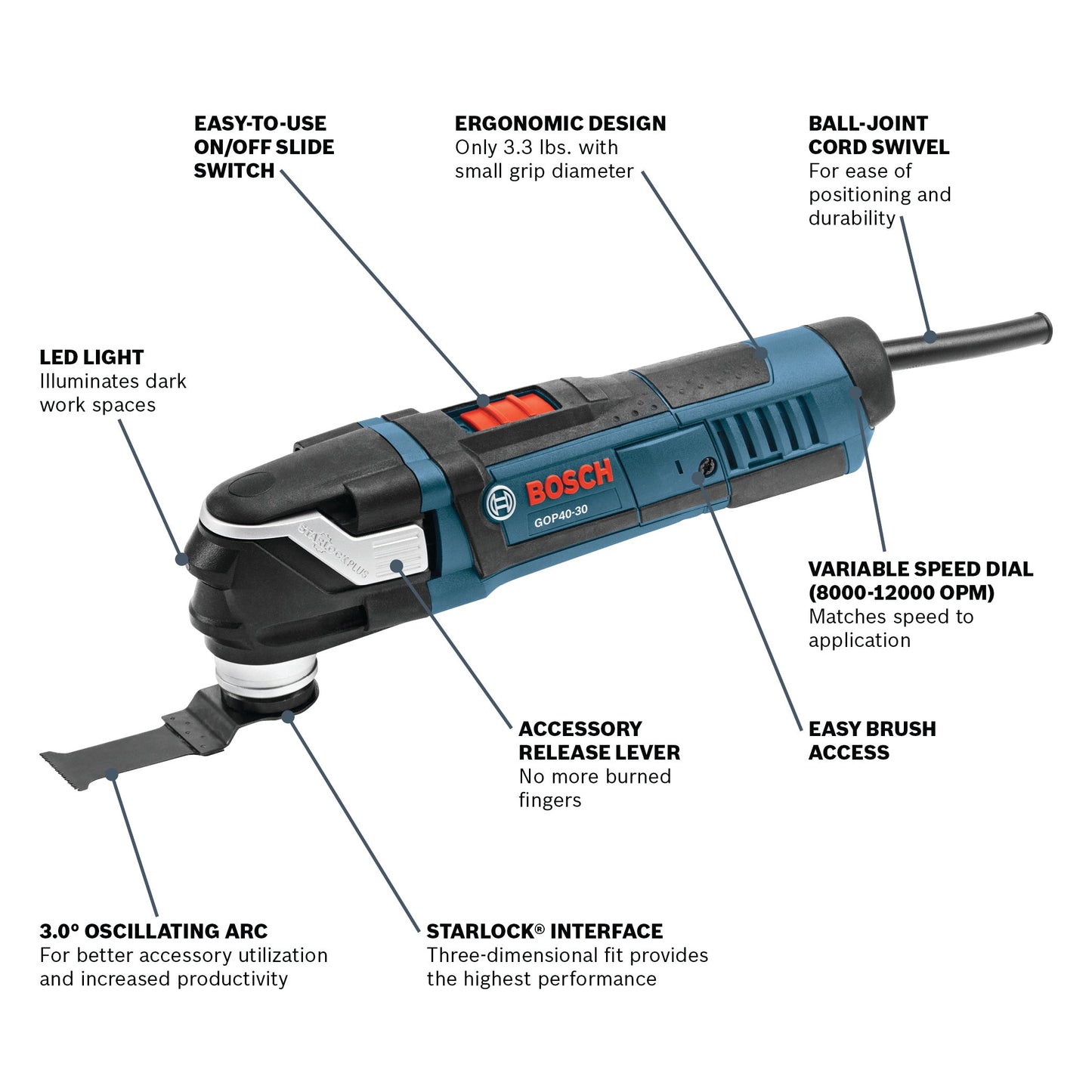 EASY-TO-USE ON/OFF SLIDE SWITCH

ERGONOMIC DESIGN
Only 3.3 lbs. with small grip diameter

BALL-JOINT CORD SWIVEL
For ease of positioning and durability

LED LIGHT
Illuminates dark work spaces

BOSCH
GOP40-30

StarlockPlus

VARIABLE SPEED DIAL (8000-12000 OPM)
Matches speed to application

ACCESSORY RELEASE LEVER
No more burned fingers

EASY BRUSH ACCESS

3.0° OSCILLATING ARC
For better accessory utilization and increased productivity

STARLOCK® INTERFACE
Three-dimensional fit provides the highest performance