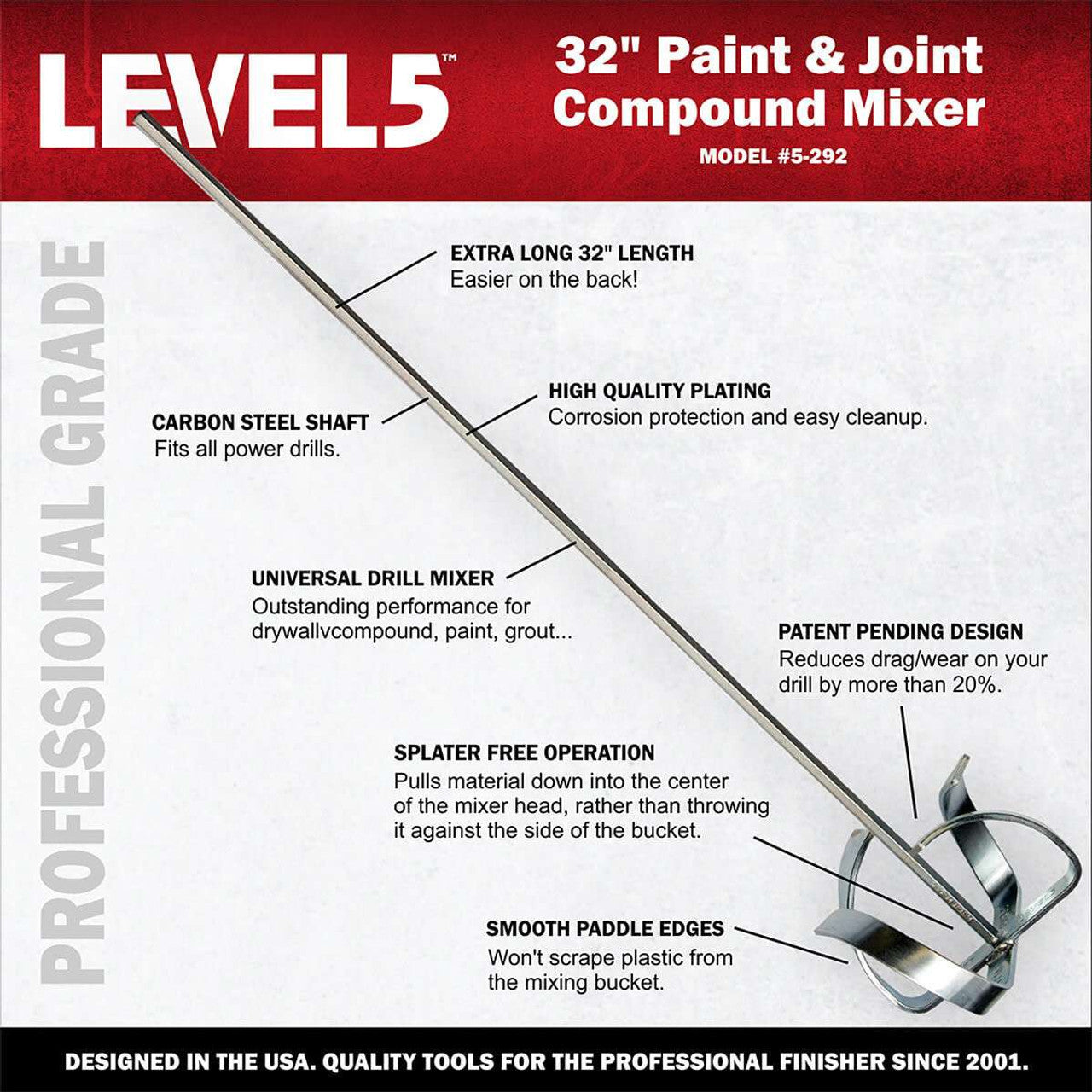 LEVEL5™

32" Paint & Joint Compound Mixer

MODEL #5-292

PROFESSIONAL GRADE

EXTRA LONG 32" LENGTH
Easier on the back!

HIGH QUALITY PLATING
Corrosion protection and easy cleanup.

CARBON STEEL SHAFT
Fits all power drills.

UNIVERSAL DRILL MIXER
Outstanding performance for drywallvcompound, paint, grout...

PATENT PENDING DESIGN
Reduces drag/wear on your drill by more than 20%.

SPLATER FREE OPERATION
Pulls material down into the center of the mixer head, rather than throwing it against the side of the bucket.

SMOOTH PADDLE EDGES
Won't scrape plastic from the mixing bucket.

DESIGNED IN THE USA. QUALITY TOOLS FOR THE PROFESSIONAL FINISHER SINCE 2001.