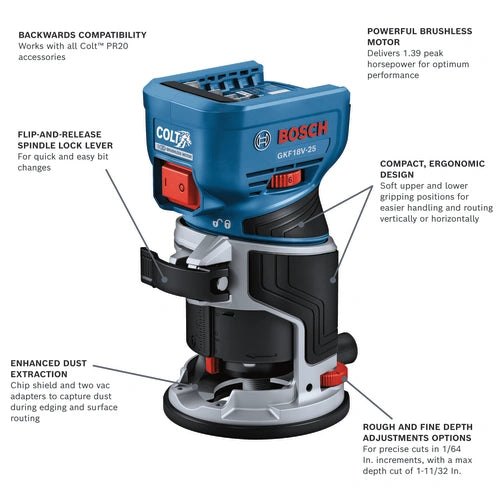 BACKWARDS COMPATIBILITY
Works with all Colt™ PR20 accessories

POWERFUL BRUSHLESS MOTOR
Delivers 1.39 peak horsepower for optimum performance

FLIP-AND-RELEASE SPINDLE LOCK LEVER
For quick and easy bit changes

COLT
BRUSHLESS MOTOR
BOSCH
GKF18V-25

COMPACT, ERGONOMIC DESIGN
Soft upper and lower gripping positions for easier handling and routing vertically or horizontally

ENHANCED DUST EXTRACTION
Chip shield and two vac adapters to capture dust during edging and surface routing

ROUGH AND FINE DEPTH ADJUSTMENTS OPTIONS
For precise cuts in 1/64 In. increments, with a max depth cut of 1-11/32 In.