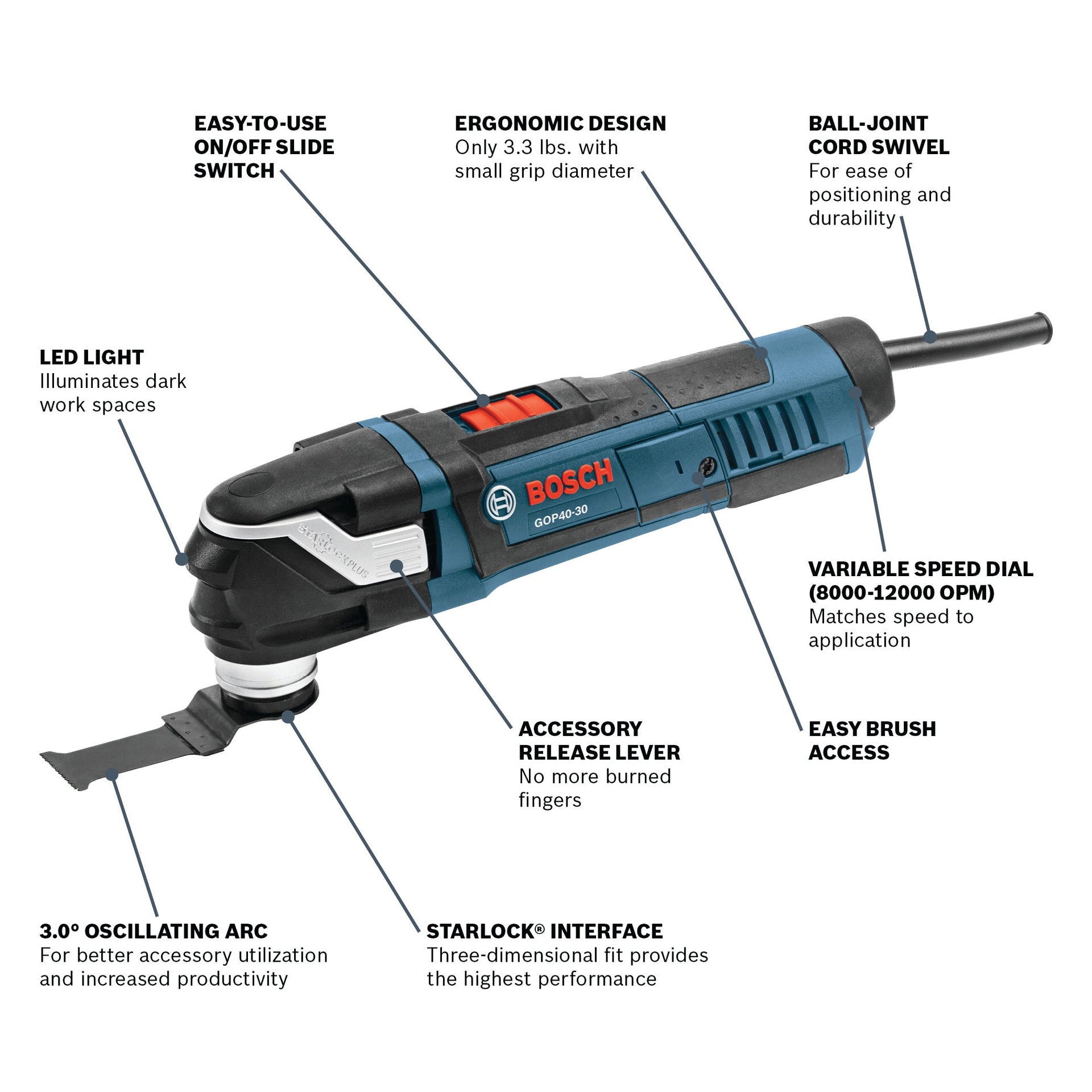 EASY-TO-USE ON/OFF SLIDE SWITCH

ERGONOMIC DESIGN
Only 3.3 lbs. with small grip diameter

BALL-JOINT CORD SWIVEL
For ease of positioning and durability

LED LIGHT
Illuminates dark work spaces

BOSCH
GOP40-30
STARLOCKPLUS

VARIABLE SPEED DIAL (8000-12000 OPM)
Matches speed to application

ACCESSORY RELEASE LEVER
No more burned fingers

EASY BRUSH ACCESS

3.0° OSCILLATING ARC
For better accessory utilization and increased productivity

STARLOCK® INTERFACE
Three-dimensional fit provides the highest performance