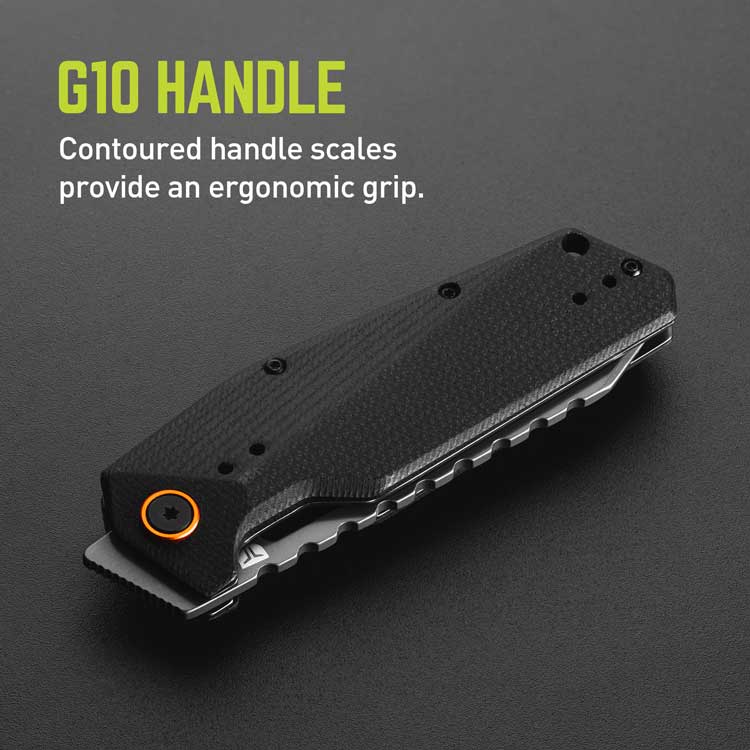 G10 HANDLE

Contoured handle scales provide an ergonomic grip.