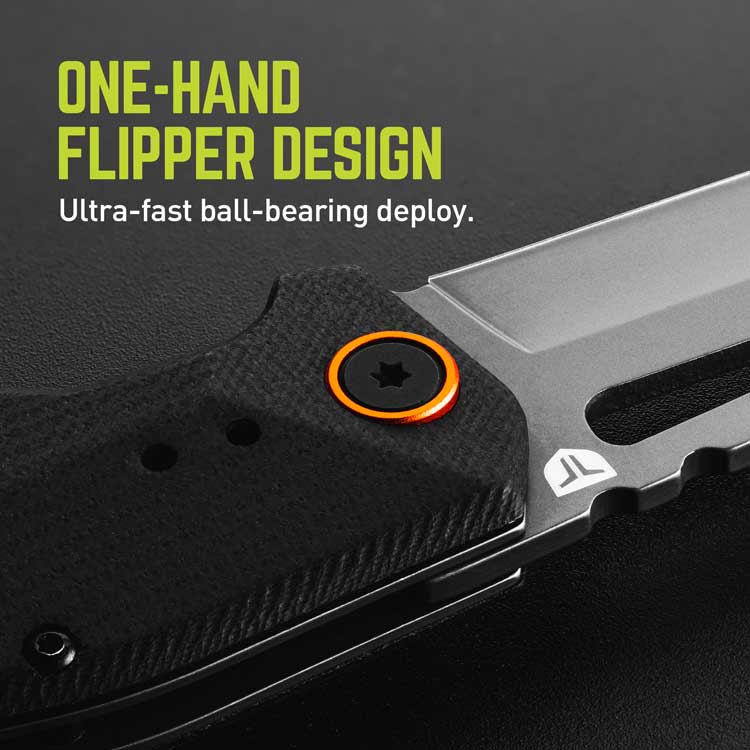 ONE-HAND FLIPPER DESIGN

Ultra-fast ball-bearing deploy.